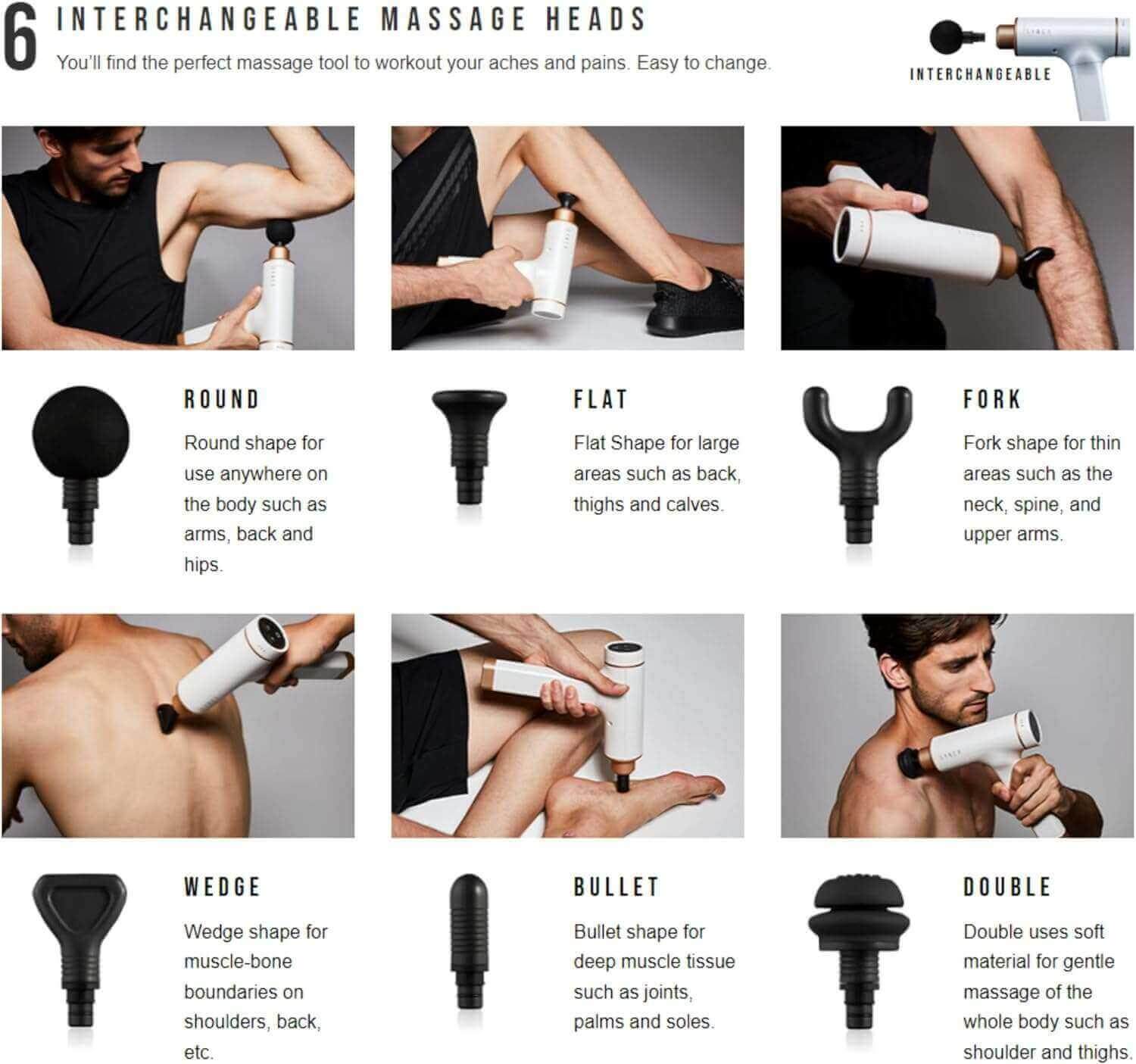 6 INTERCHANGEABLE MASSAGE HEADS

You'll find the perfect massage tool to workout your aches and pains. Easy to change.

INTERCHANGEABLE

ROUND

Round shape for use anywhere on the body such as arms, back and hips.

FLAT

Flat Shape for large areas such as back, thighs and calves.

FORK

Fork shape for thin areas such as the neck, spine, and upper arms.

WEDGE

Wedge shape for muscle-bone boundaries on shoulders, back, etc.

BULLET

Bullet shape for deep muscle tissue such as joints, palms and soles.

DOUBLE

Double uses soft material for gentle massage of the whole body such as shoulder and thighs.